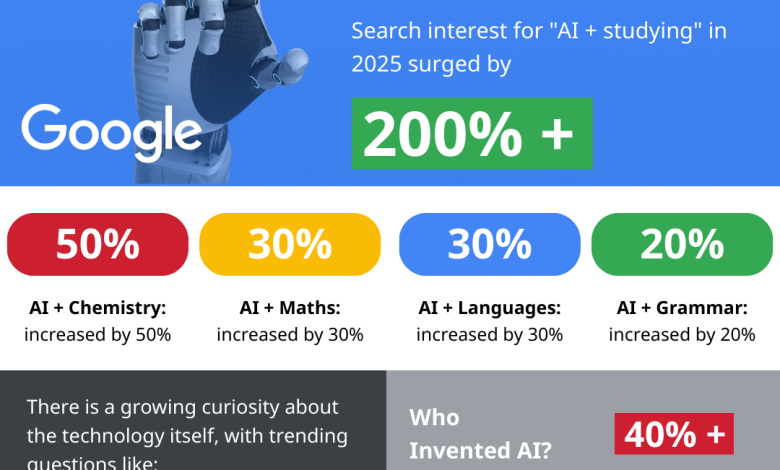 Google

Search interest for "AI + studying" in 2025 surged by

200% +

50%

AI + Chemistry: increased by 50%

30%

AI + Maths: increased by 30%

30%

AI + Languages: increased by 30%

20%

AI + Grammar: increased by 20%

There is a growing curiosity about the technology itself, with trending questions like:

Who Invented AI?

40% +